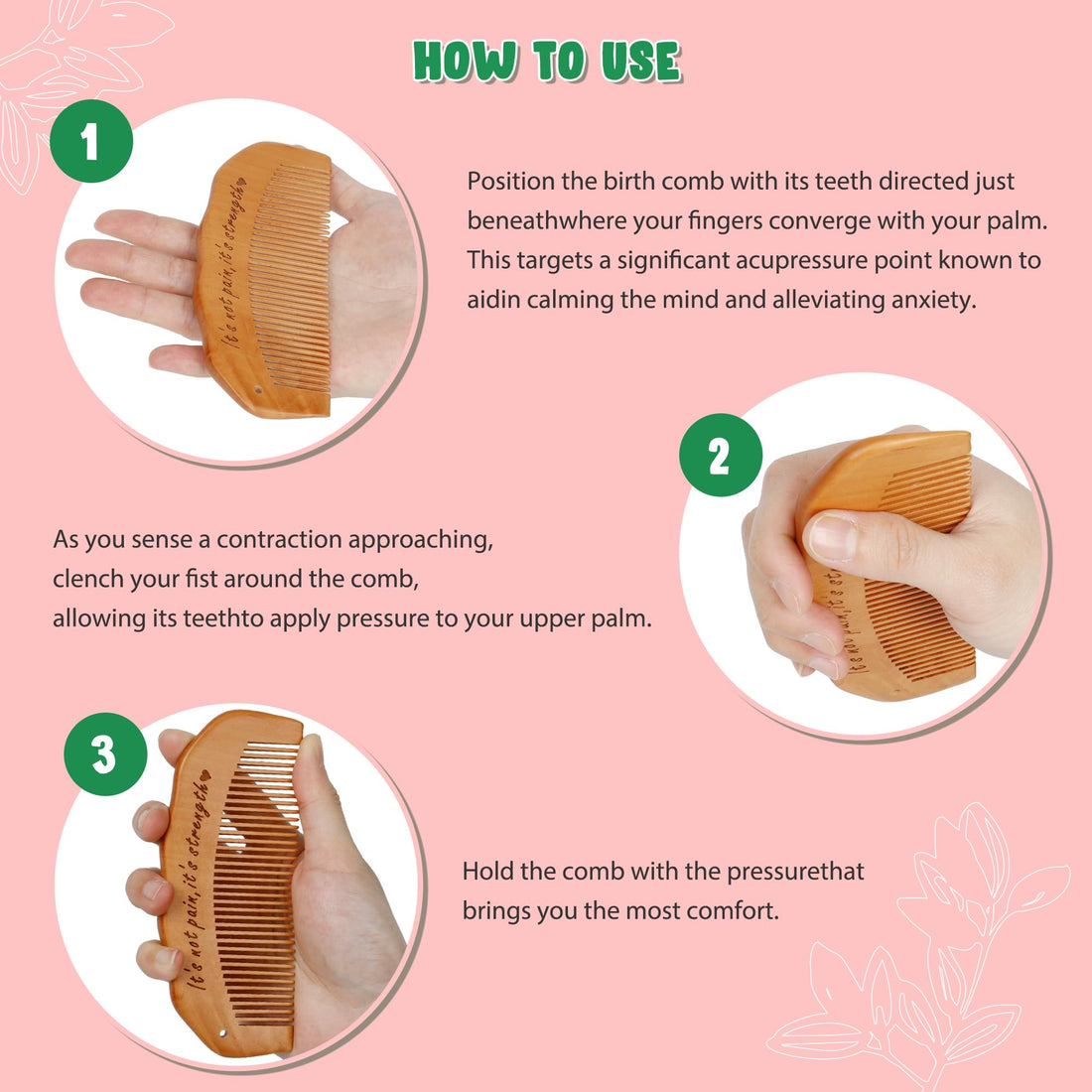 HOW TO USE

1

It's not pain, it's strength

Position the birth comb with its teeth directed just beneathwhere your fingers converge with your palm. This targets a significant acupressure point known to aidin calming the mind and alleviating anxiety.

2

It's not pain, it's st

As you sense a contraction approaching, clench your fist around the comb, allowing its teethto apply pressure to your upper palm.

3

It's not pain, it's strength

Hold the comb with the pressurethat brings you the most comfort.